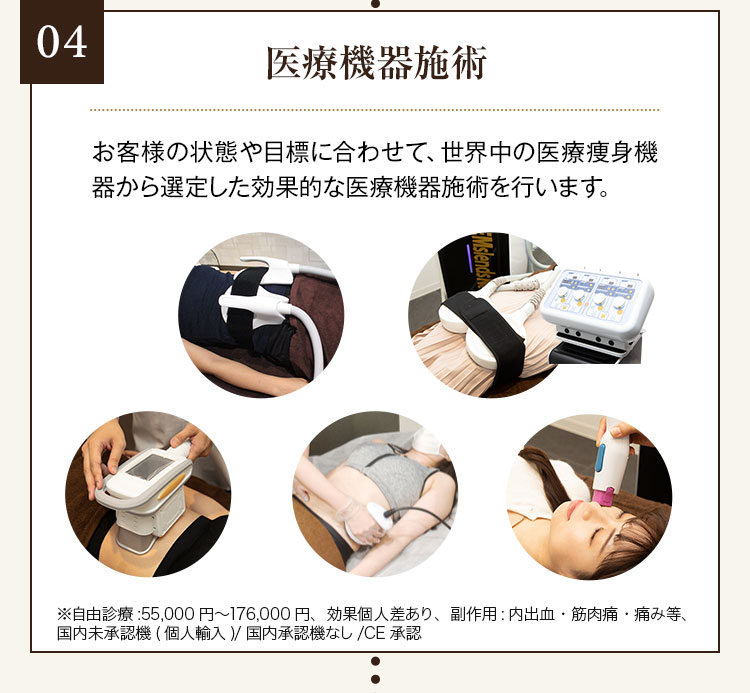 04

医療機器施術

お客様の状態や目標に合わせて、世界中の医療痩身機器から選定した効果的な医療機器施術を行います。

EMslends

※自由診療 :55,000 円～176,000 円、効果個人差あり、副作用 : 内出血・筋肉痛・痛み等、国内未承認機 ( 個人輸入 )/ 国内承認機なし /CE 承認