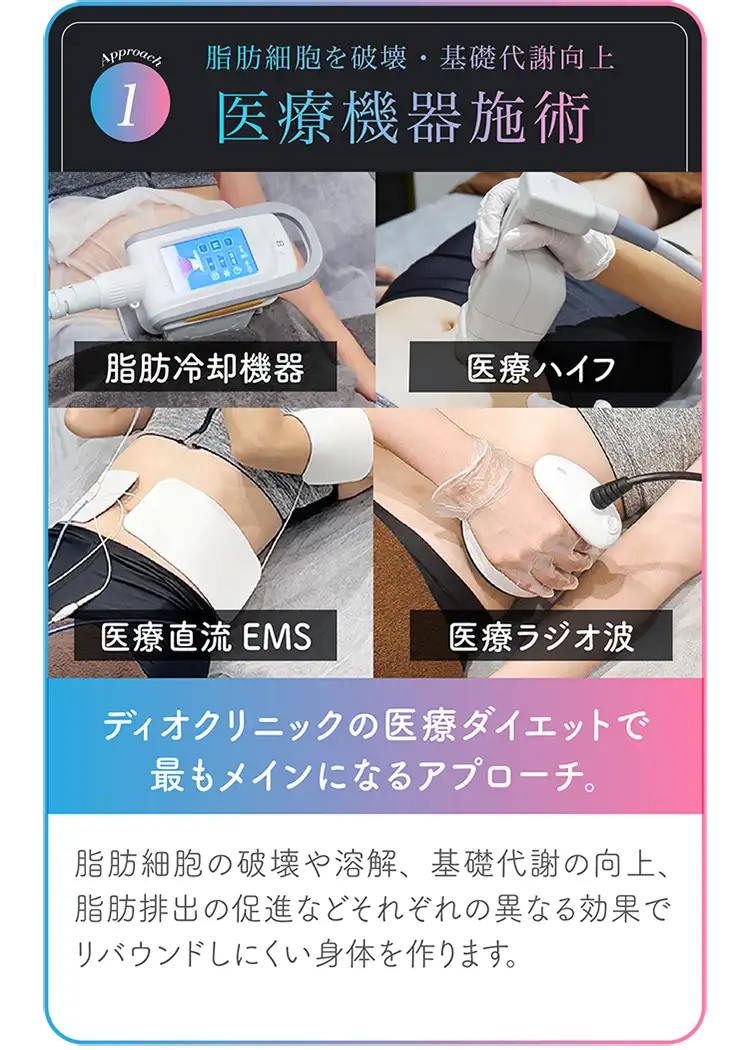 Approach 1

脂肪細胞を破壊・基礎代謝向上

医療機器施術

脂肪冷却機器

医療ハイフ

医療直流 EMS

医療ラジオ波

ディオクリニックの医療ダイエットで最もメインになるアプローチ。

脂肪細胞の破壊や溶解、基礎代謝の向上、脂肪排出の促進などそれぞれの異なる効果でリバウンドしにくい身体を作ります。