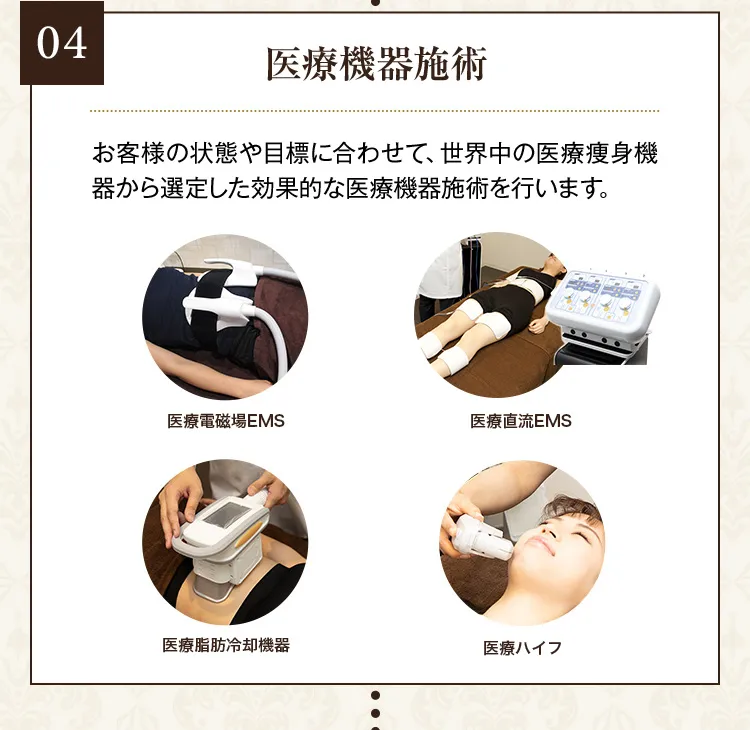 04

医療機器施術

お客様の状態や目標に合わせて、世界中の医療痩身機器から選定した効果的な医療機器施術を行います。

医療電磁場EMS

医療直流EMS

医療脂肪冷却機器

医療ハイフ